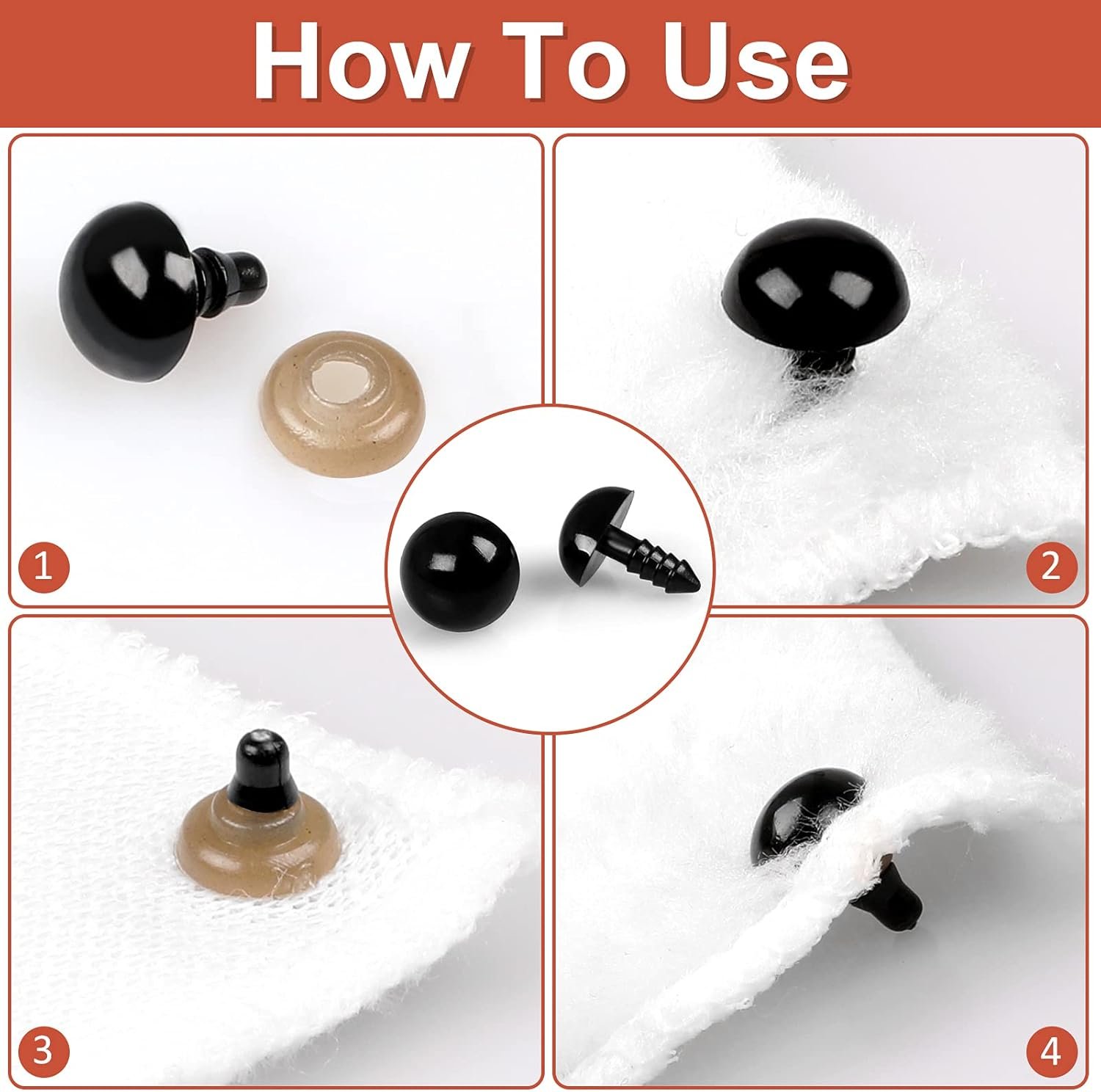 How To Use

1

2

3

4